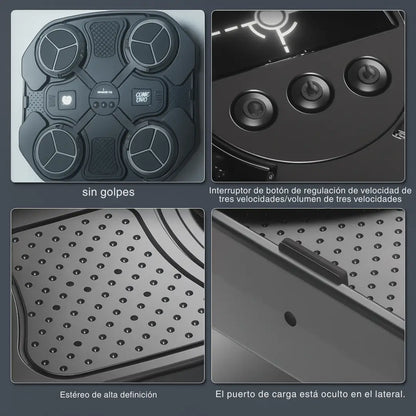 sin golpes

Interruptor de botón de regulación de velocidad de tres velocidades/volumen de tres velocidades

Estéreo de alta definición

El puerto de carga está oculto en el lateral.